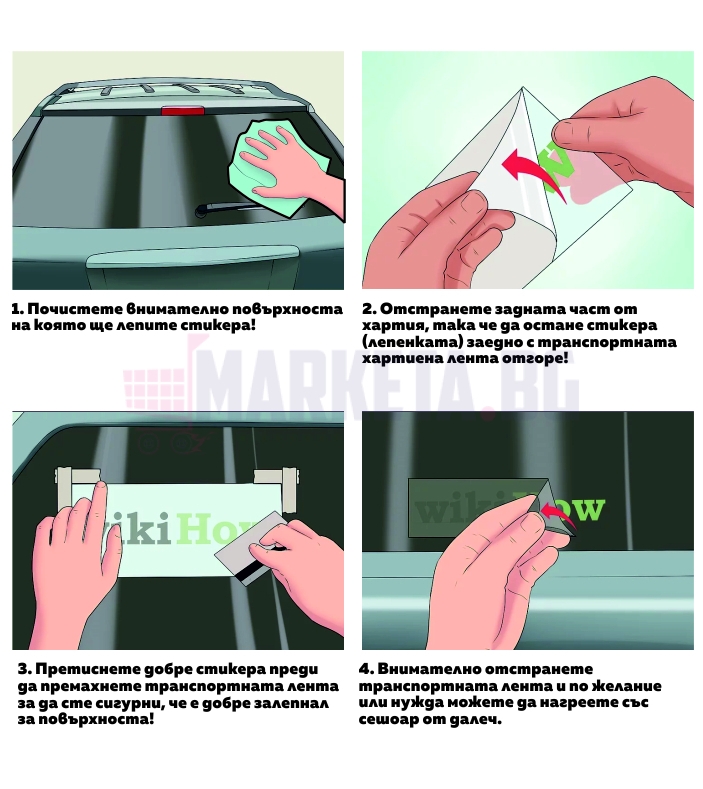 1. Почистете внимателно повърхноста на която ще лепите стикера!

2. Отстранете задната част от хартия, така че да остане стикера (лепенката) заедно с транспортната хартиена лента отгоре!

MARKETA.BG

wikiHow

wikiHow

3. Претиснете добре стикера преди да премахнете транспортната лента за да сте сигурни, че е добре залепнал за повърхноста!

4. Внимателно отстранете транспортната лента и по желание или нужда можете да нагреете със сешоар от далеч.